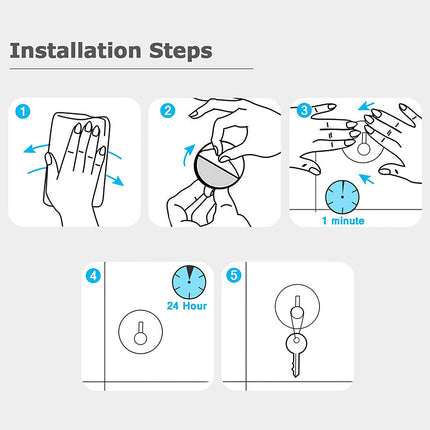 Installation Steps

1

2

3

1 minute

4

24 Hour

5