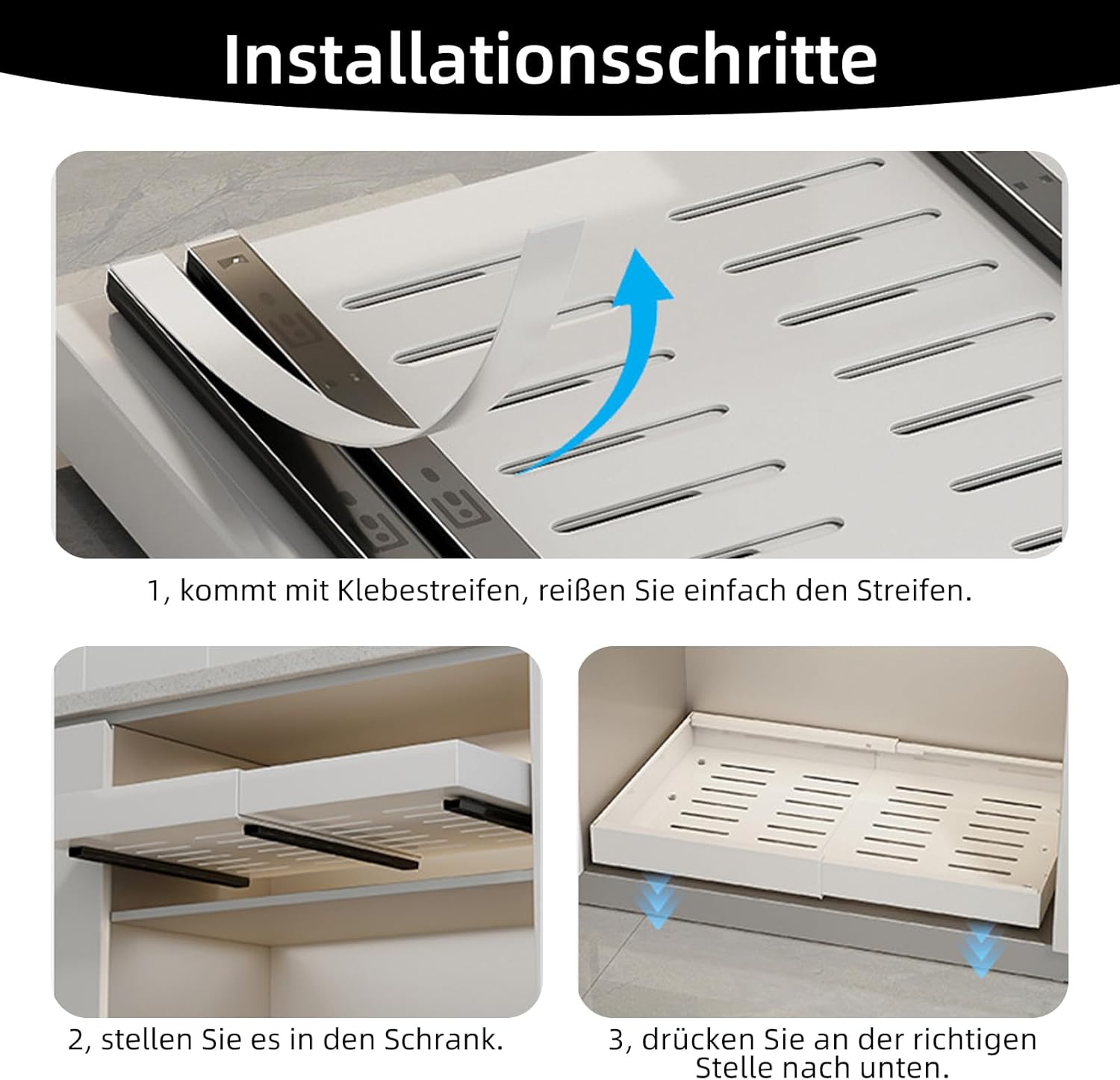 Installationsschritte

1, kommt mit Klebestreifen, reißen Sie einfach den Streifen.

2, stellen Sie es in den Schrank.

3, drücken Sie an der richtigen Stelle nach unten.