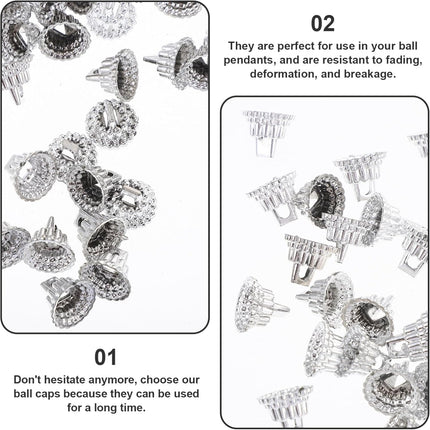 02

They are perfect for use in your ball pendants, and are resistant to fading, deformation, and breakage.

01

Don't hesitate anymore, choose our ball caps because they can be used for a long time.