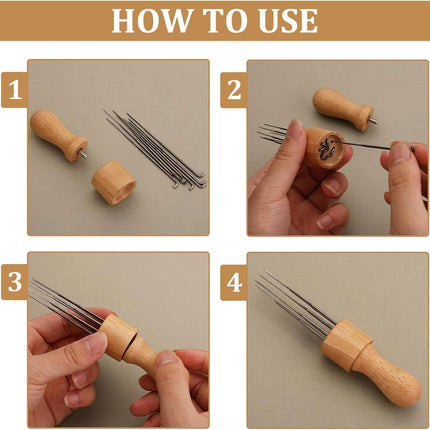 HOW TO USE

1

2

3

4