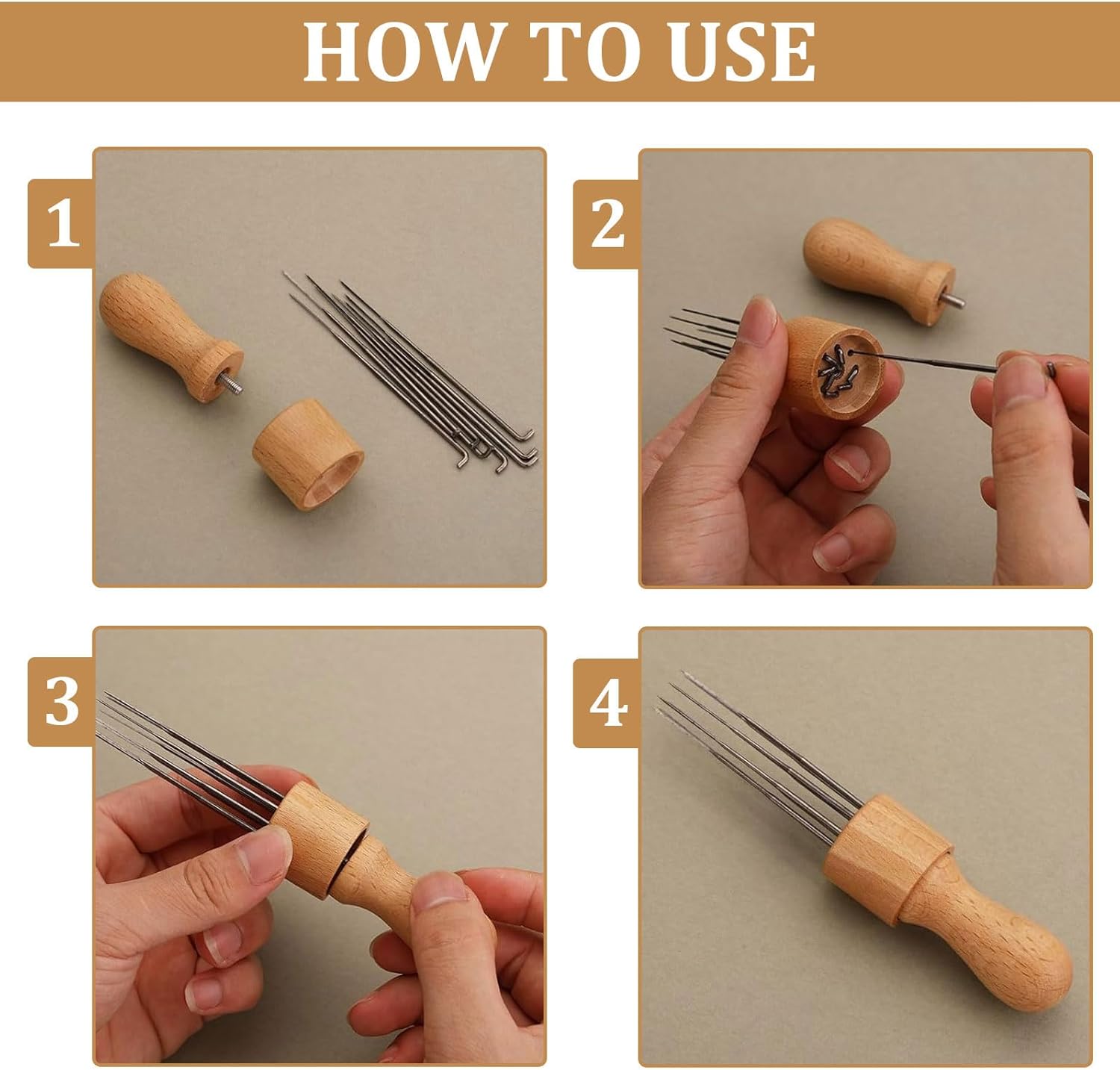 HOW TO USE

1

2

3

4