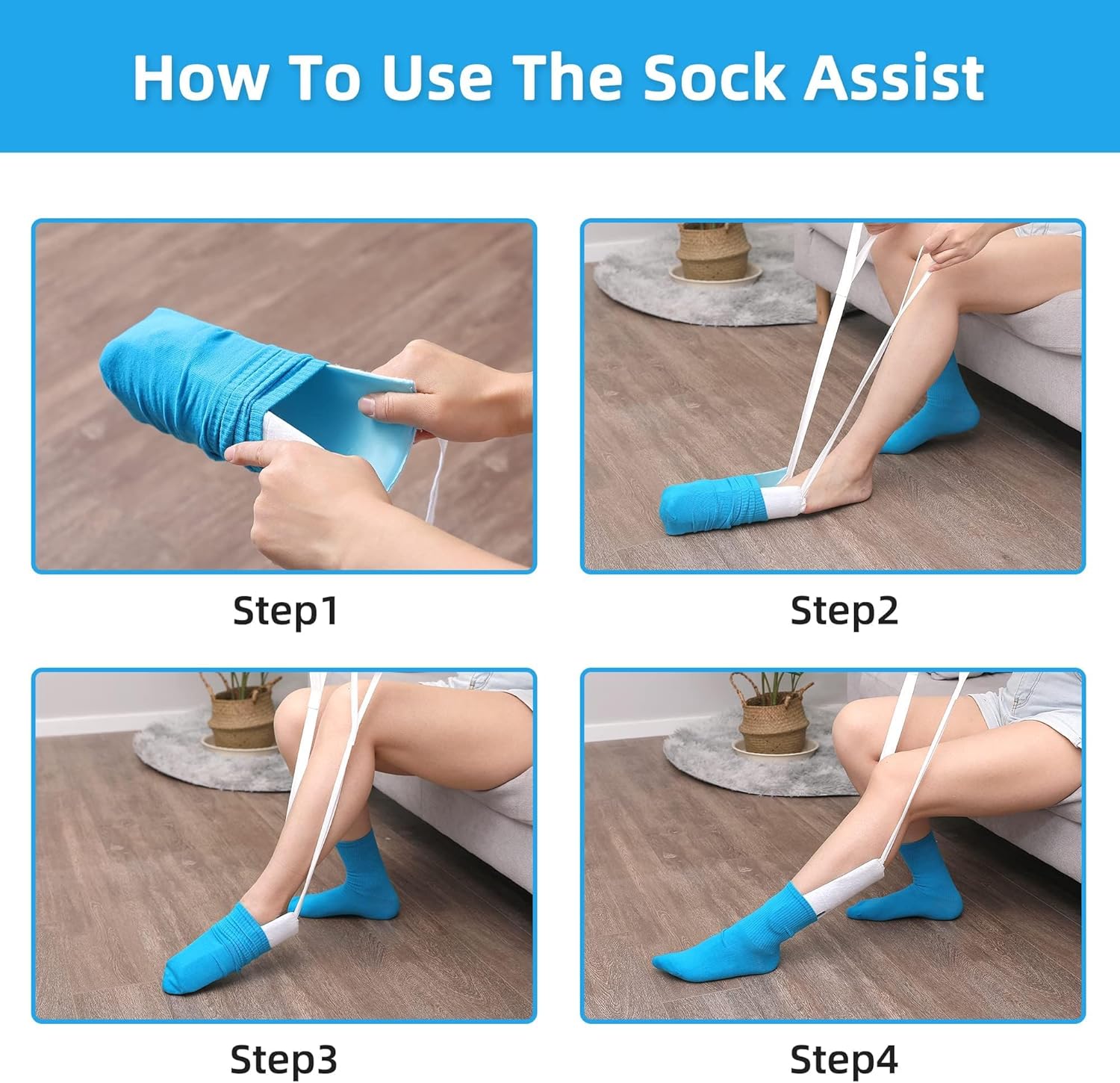 How To Use The Sock Assist

Step1

Step2

Step3

Step4