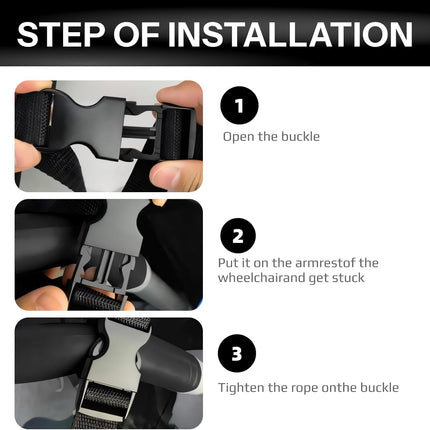 STEP OF INSTALLATION

1

Open the buckle

2

Put it on the armrestof the wheelchairand get stuck

3

Tighten the rope onthe buckle