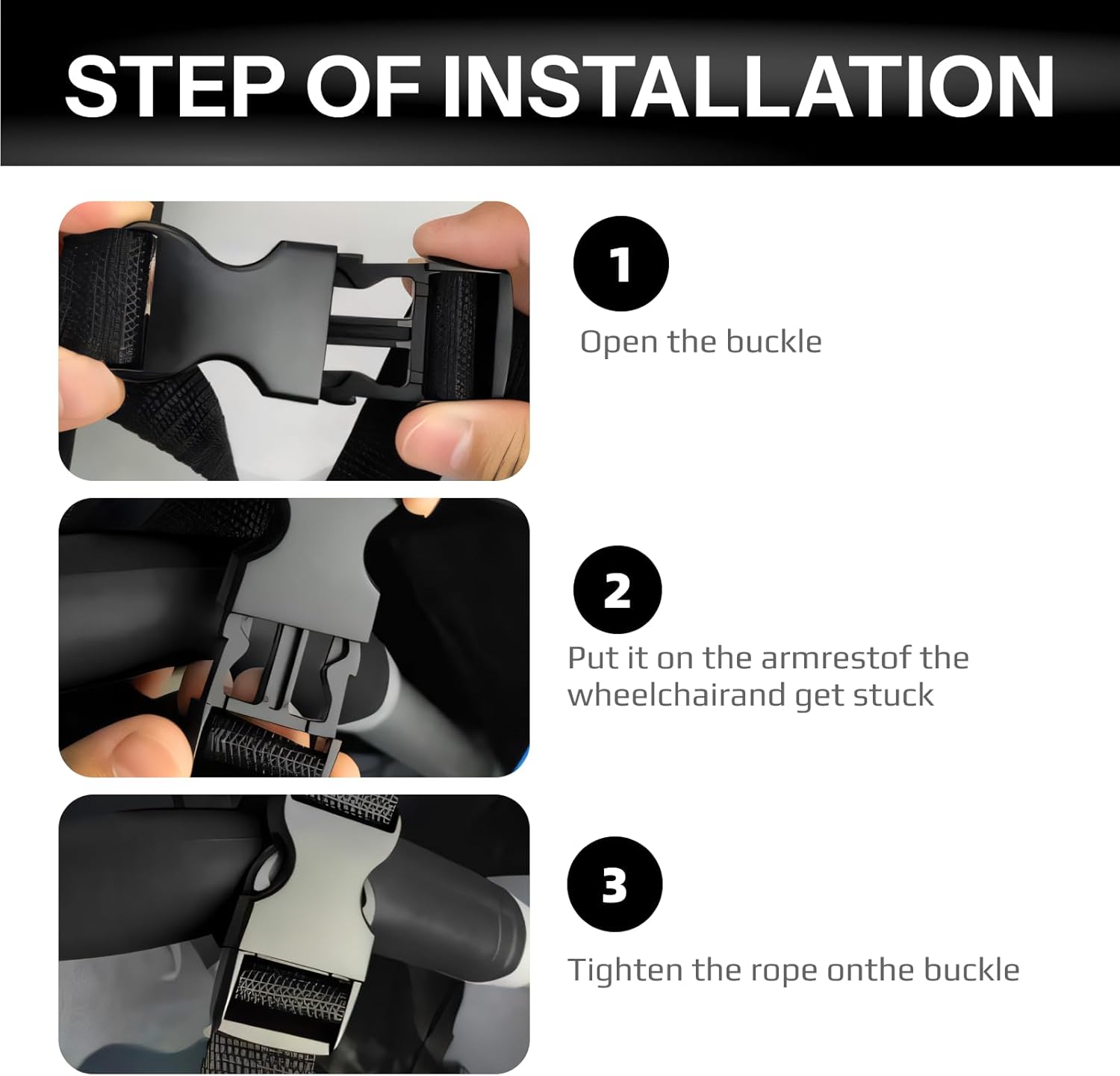 STEP OF INSTALLATION

1

Open the buckle

2

Put it on the armrestof the wheelchairand get stuck

3

Tighten the rope onthe buckle