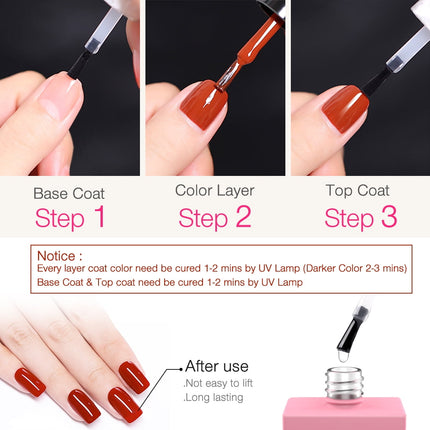 Base Coat
Step 1

Color Layer
Step 2

Top Coat
Step 3

Notice :
Every layer coat color need be cured 1-2 mins by UV Lamp (Darker Color 2-3 mins)
Base Coat & Top coat need be cured 1-2 mins by UV Lamp

After use
.Not easy to lift
.Long lasting