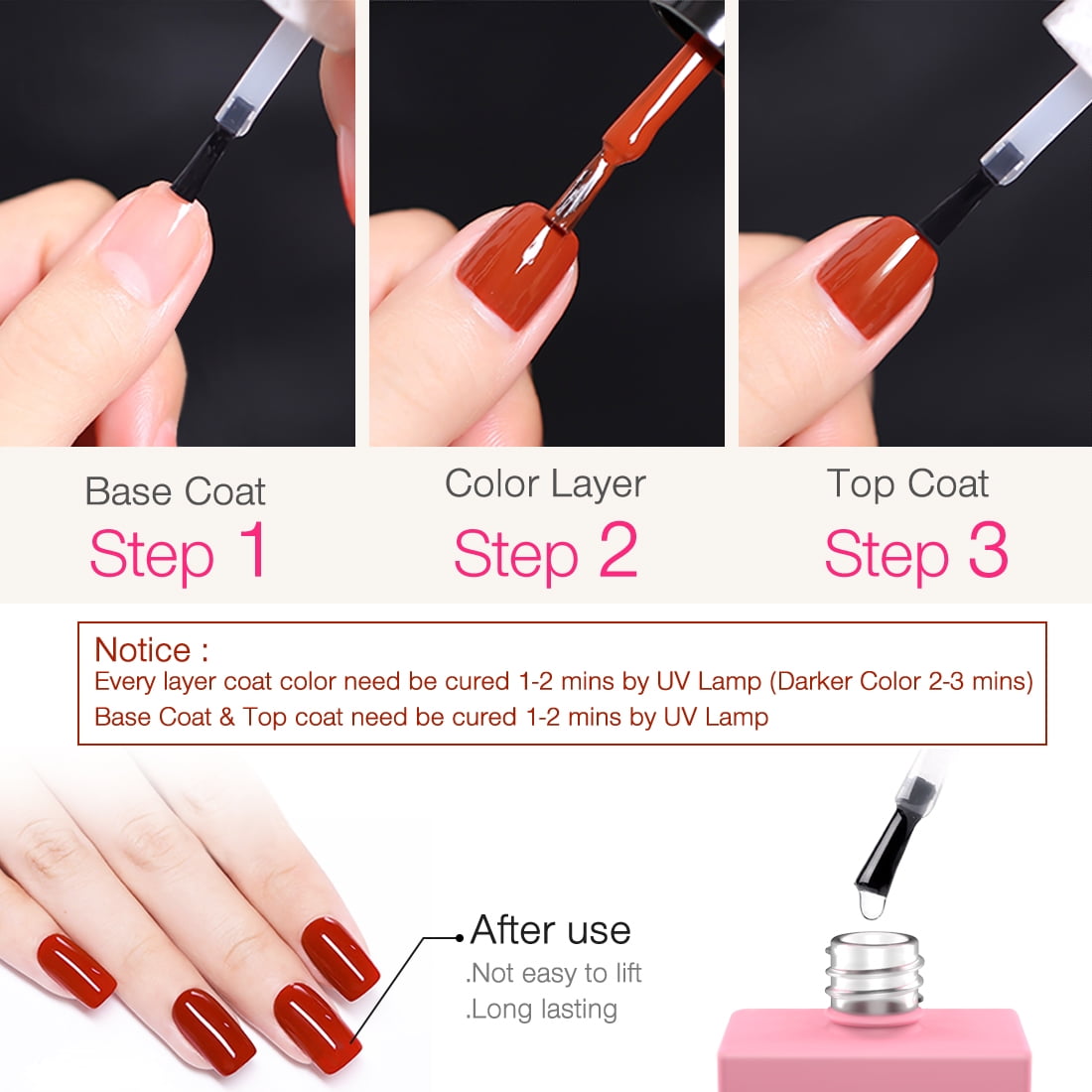 Base Coat
Step 1

Color Layer
Step 2

Top Coat
Step 3

Notice :
Every layer coat color need be cured 1-2 mins by UV Lamp (Darker Color 2-3 mins)
Base Coat & Top coat need be cured 1-2 mins by UV Lamp

After use
.Not easy to lift
.Long lasting