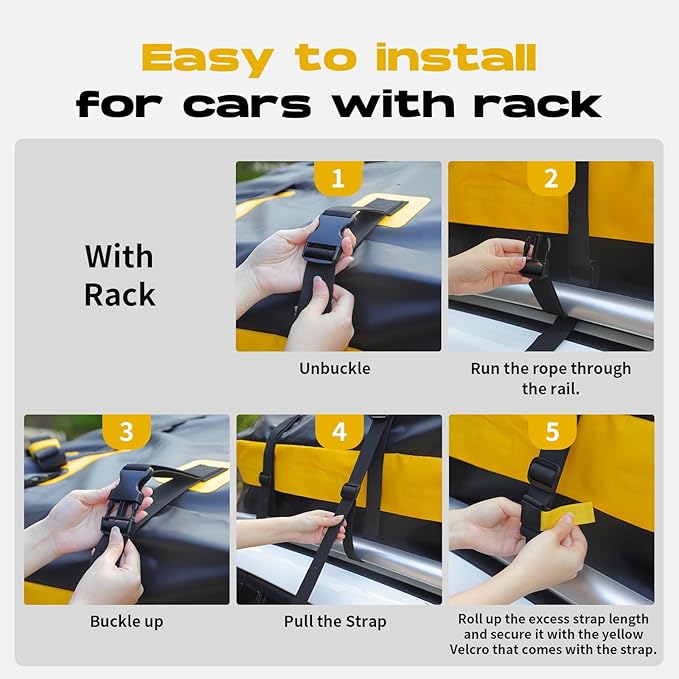 Easy to install
for cars with rack

With Rack

1

Unbuckle

2

Run the rope through the rail.

3

Buckle up

4

Pull the Strap

5

Roll up the excess strap length and secure it with the yellow Velcro that comes with the strap.