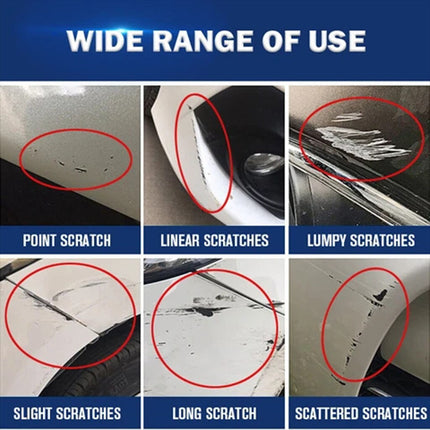 WIDE RANGE OF USE

POINT SCRATCH

LINEAR SCRATCHES

LUMPY SCRATCHES

SLIGHT SCRATCHES

LONG SCRATCH

SCATTERED SCRATCHES