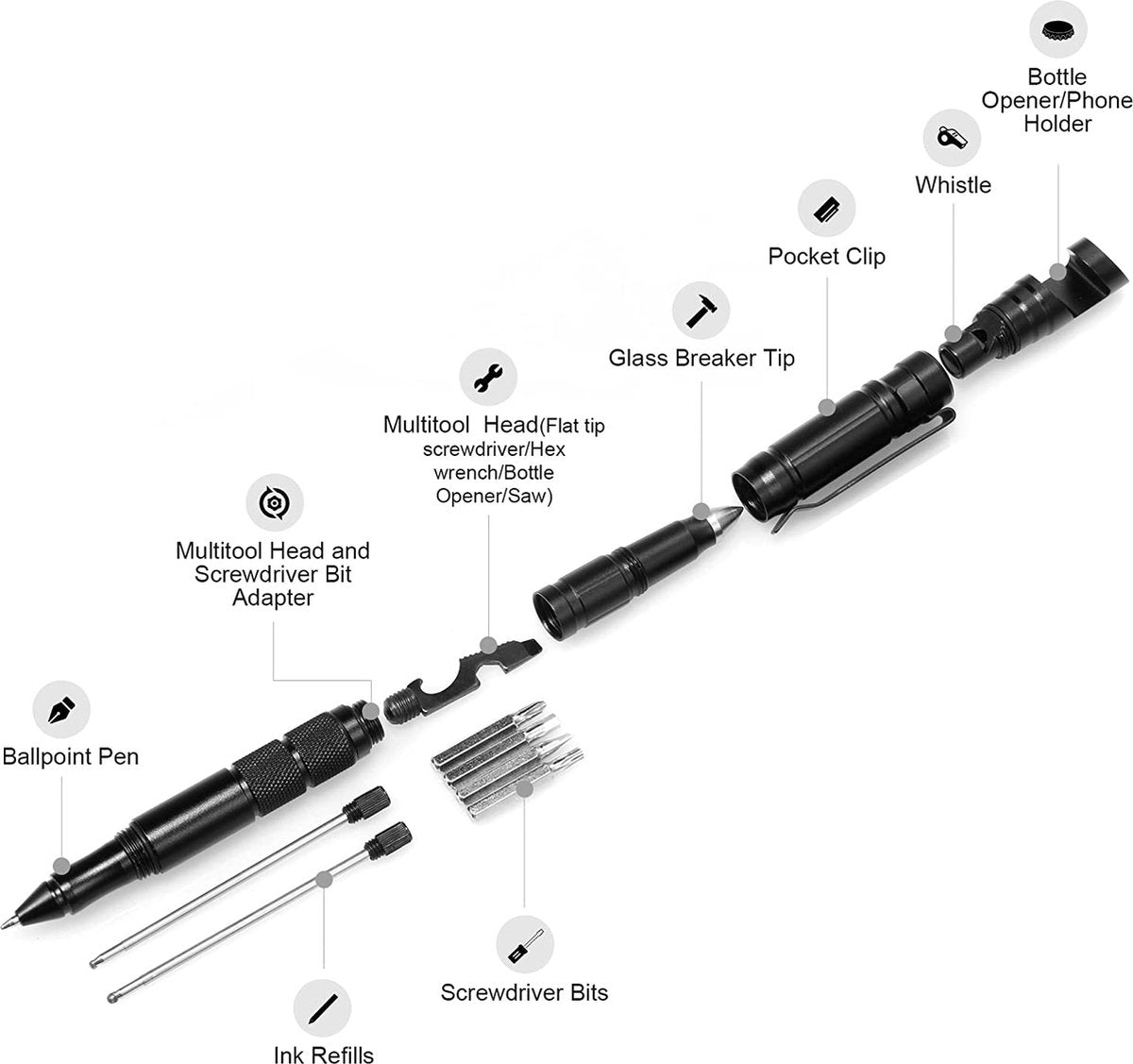 Bottle Opener/Phone Holder

Whistle

Pocket Clip

Glass Breaker Tip

Multitool Head(Flat tip screwdriver/Hex wrench/Bottle Opener/Saw)

Multitool Head and Screwdriver Bit Adapter

Ballpoint Pen

Screwdriver Bits

Ink Refills